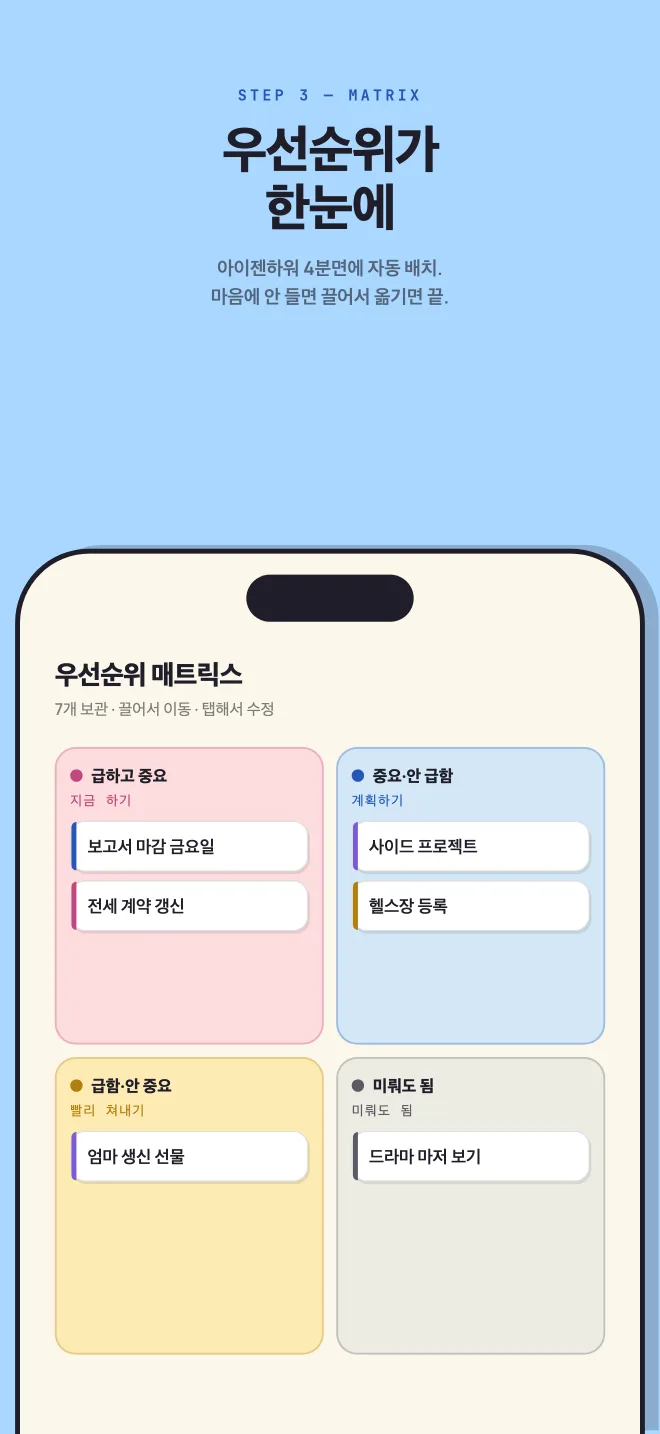 STEP 3 — MATRIX

우선순위가 한눈에

아이젠하워 4분면에 자동 배치.
마음에 안 들면 끌어서 옮기면 끝.

우선순위 매트릭스

7개 보관 · 끌어서 이동 · 탭해서 수정

급하고 중요
지금 하기
보고서 마감 금요일
전세 계약 갱신

중요·안 급함
계획하기
사이드 프로젝트
헬스장 등록

급함·안 중요
빨리 쳐내기
엄마 생신 선물

미뤄도 됨
미뤄도 됨
드라마 마저 보기